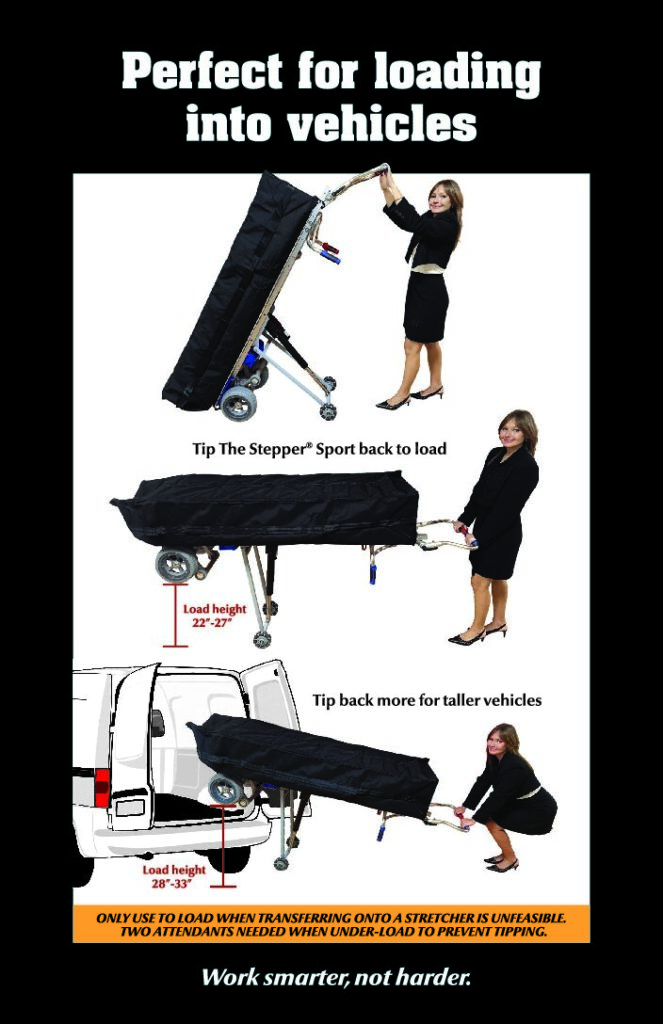 Perfect for loading into vehicles

Tip The Stepper® Sport back to load

Load height 22"-27"

Tip back more for taller vehicles

Load height 28"-33"

ONLY USE TO LOAD WHEN TRANSFERRING ONTO A STRETCHER IS UNFEASIBLE. TWO ATTENDANTS NEEDED WHEN UNDER-LOAD TO PREVENT TIPPING.

Work smarter, not harder.