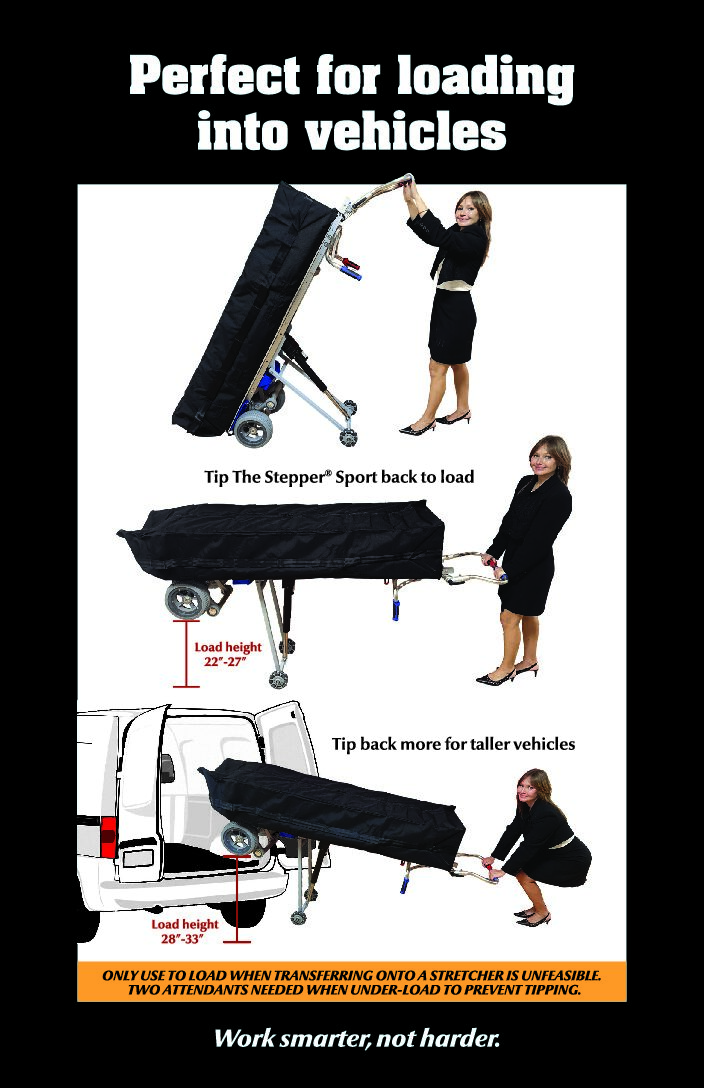 Perfect for loading into vehicles

Tip The Stepper® Sport back to load

Load height 22″-27″

Tip back more for taller vehicles

Load height 28″-33″

ONLY USE TO LOAD WHEN TRANSFERRING ONTO A STRETCHER IS UNFEASIBLE. TWO ATTENDANTS NEEDED WHEN UNDER-LOAD TO PREVENT TIPPING.

Work smarter, not harder.